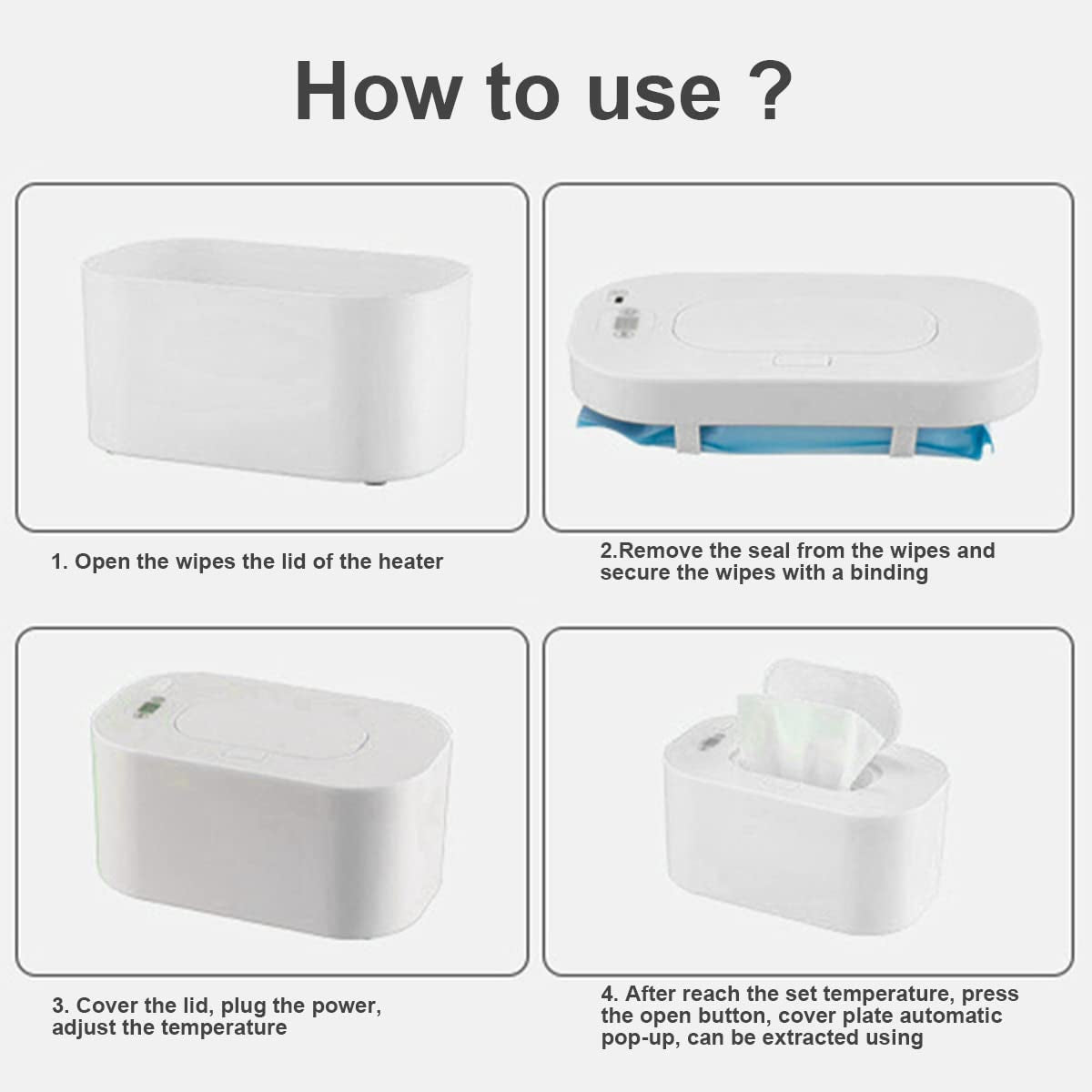 How to use ?

1. Open the wipes the lid of the heater

2.Remove the seal from the wipes and secure the wipes with a binding

3. Cover the lid, plug the power, adjust the temperature

4. After reach the set temperature, press the open button, cover plate automatic pop-up, can be extracted using